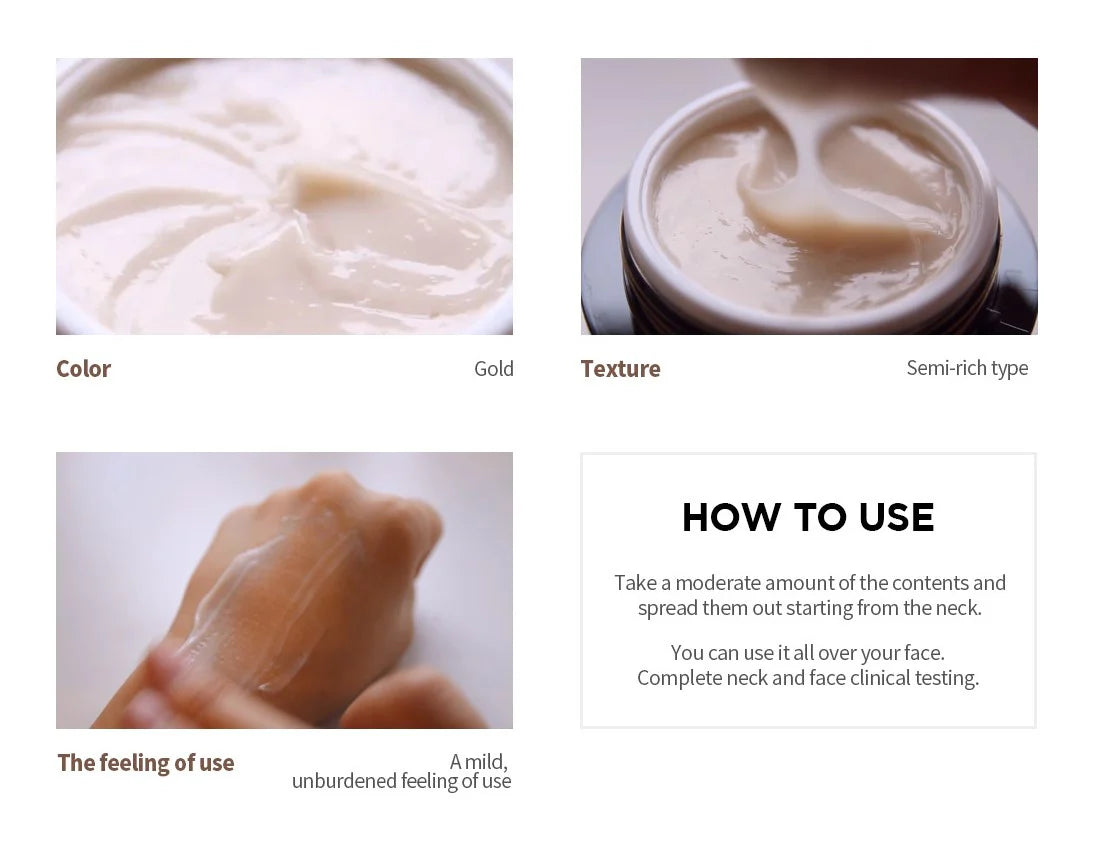 Color

Gold

Texture

Semi-rich type

The feeling of use

A mild, unburdened feeling of use

HOW TO USE

Take a moderate amount of the contents and spread them out starting from the neck.

You can use it all over your face. Complete neck and face clinical testing.