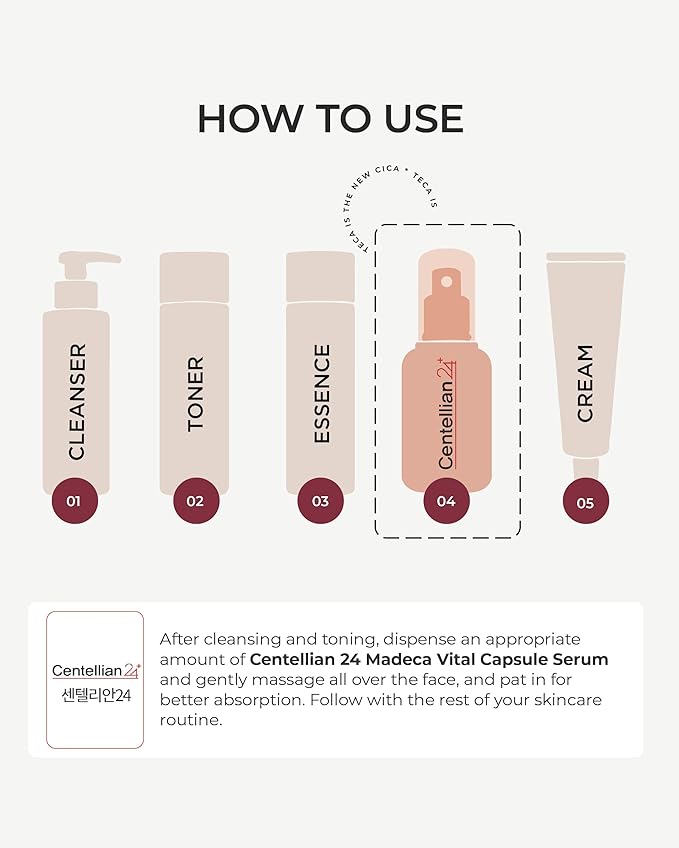 HOW TO USE

TECA IS THE NEW CICA • TECA IS

CLEANSER
01

TONER
02

ESSENCE
03

Centellian 24
04

CREAM
05

Centellian 24
센텔리안24

After cleansing and toning, dispense an appropriate amount of **Centellian 24 Madeca Vital Capsule Serum** and gently massage all over the face, and pat in for better absorption. Follow with the rest of your skincare routine.