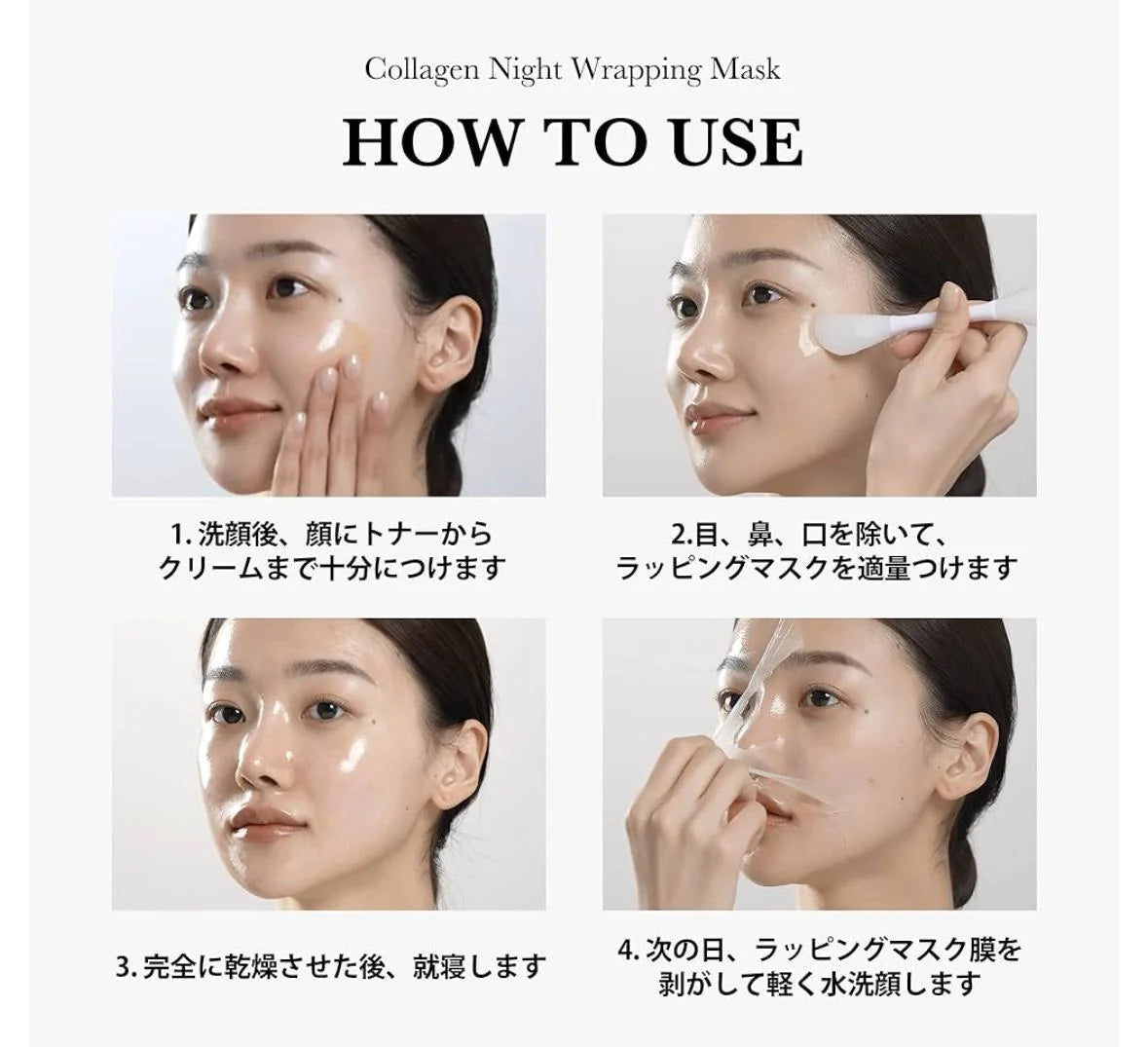 Collagen Night Wrapping Mask

HOW TO USE

1. 洗顔後、顔にトナーからクリームまで十分につけます

2.目、鼻、口を除いて、ラッピングマスクを適量つけます

3. 完全に乾燥させた後、就寝します

4. 次の日、ラッピングマスク膜を剥がして軽く水洗顔します