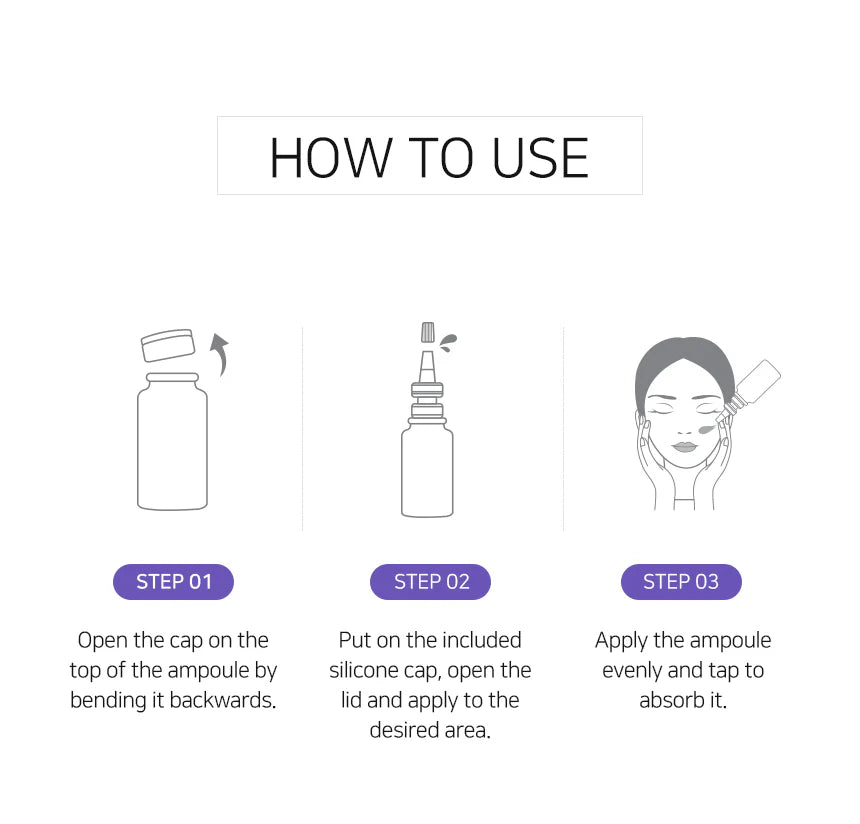 HOW TO USE

STEP 01

Open the cap on the top of the ampoule by bending it backwards.

STEP 02

Put on the included silicone cap, open the lid and apply to the desired area.

STEP 03

Apply the ampoule evenly and tap to absorb it.